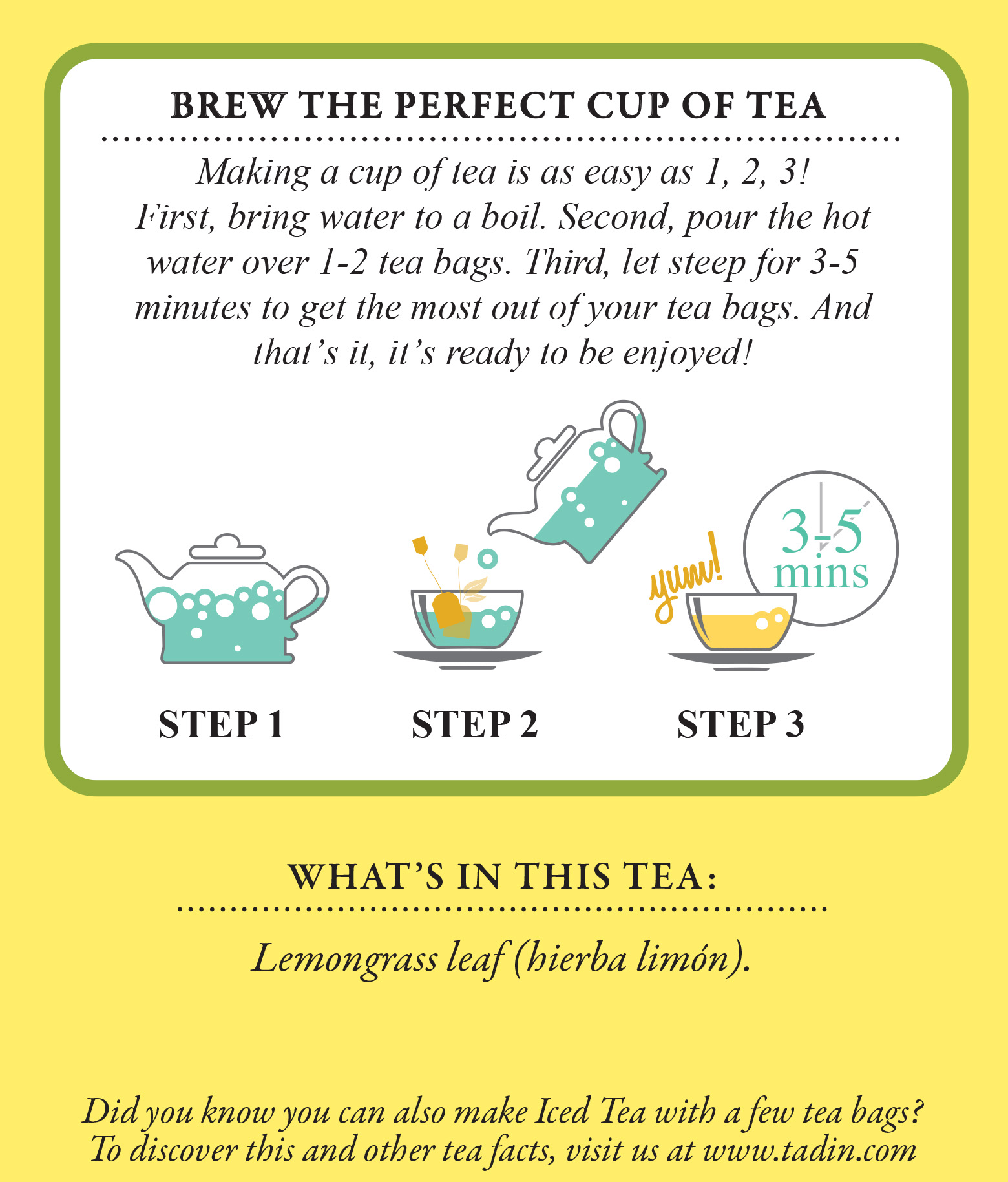 BREW THE PERFECT CUP OF TEA

Making a cup of tea is as easy as 1, 2, 3! First, bring water to a boil. Second, pour the hot water over 1-2 tea bags. Third, let steep for 3-5 minutes to get the most out of your tea bags. And that's it, it's ready to be enjoyed!

yum!

3-5 mins

STEP 1

STEP 2

STEP 3

WHAT'S IN THIS TEA:

Lemongrass leaf (hierba limón).

Did you know you can also make Iced Tea with a few tea bags? To discover this and other tea facts, visit us at www.tadin.com