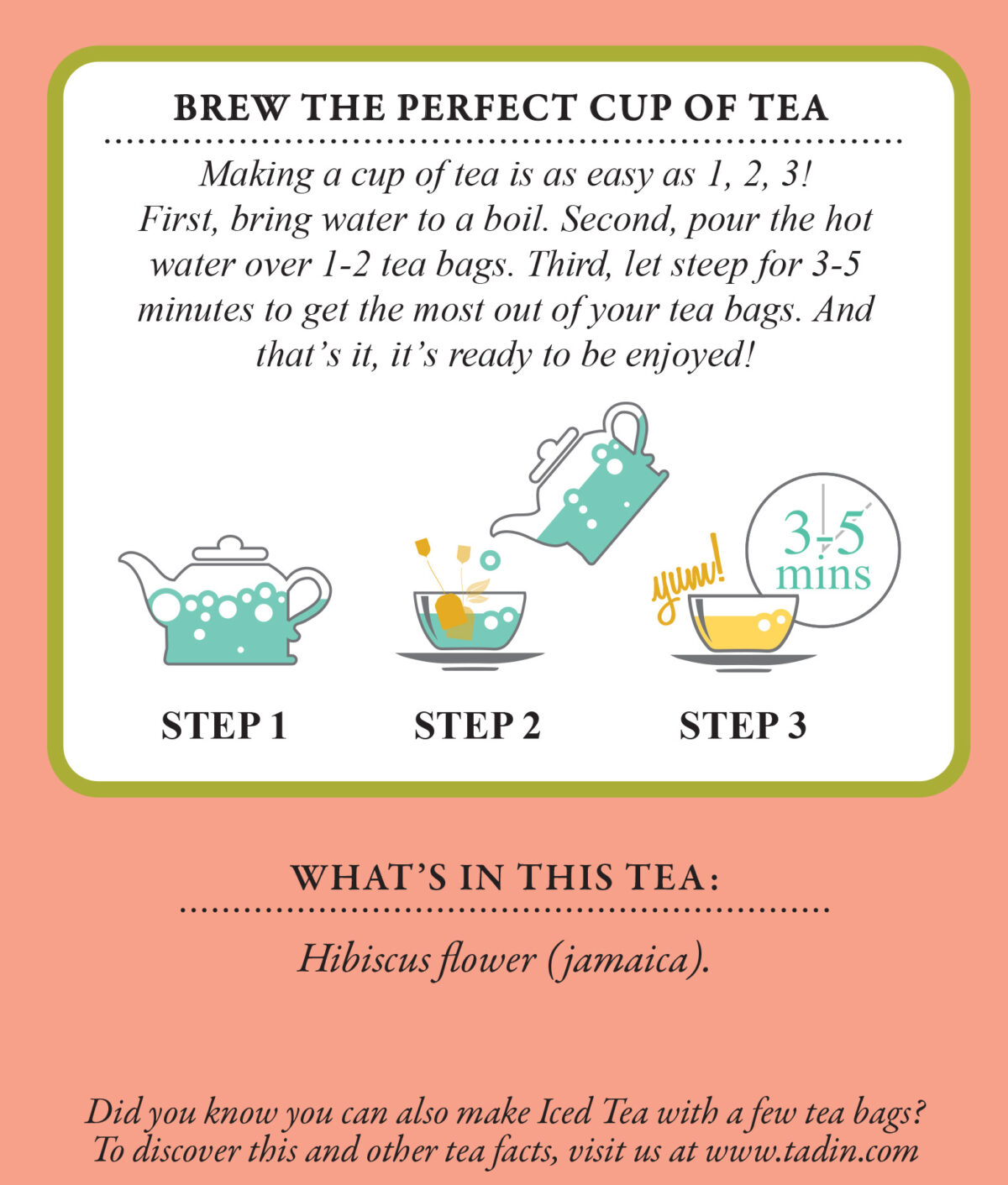 BREW THE PERFECT CUP OF TEA

Making a cup of tea is as easy as 1, 2, 3! First, bring water to a boil. Second, pour the hot water over 1-2 tea bags. Third, let steep for 3-5 minutes to get the most out of your tea bags. And that's it, it's ready to be enjoyed!

yum!

3-5 mins

STEP 1

STEP 2

STEP 3

WHAT'S IN THIS TEA:

Hibiscus flower (jamaica).

Did you know you can also make Iced Tea with a few tea bags? To discover this and other tea facts, visit us at www.tadin.com