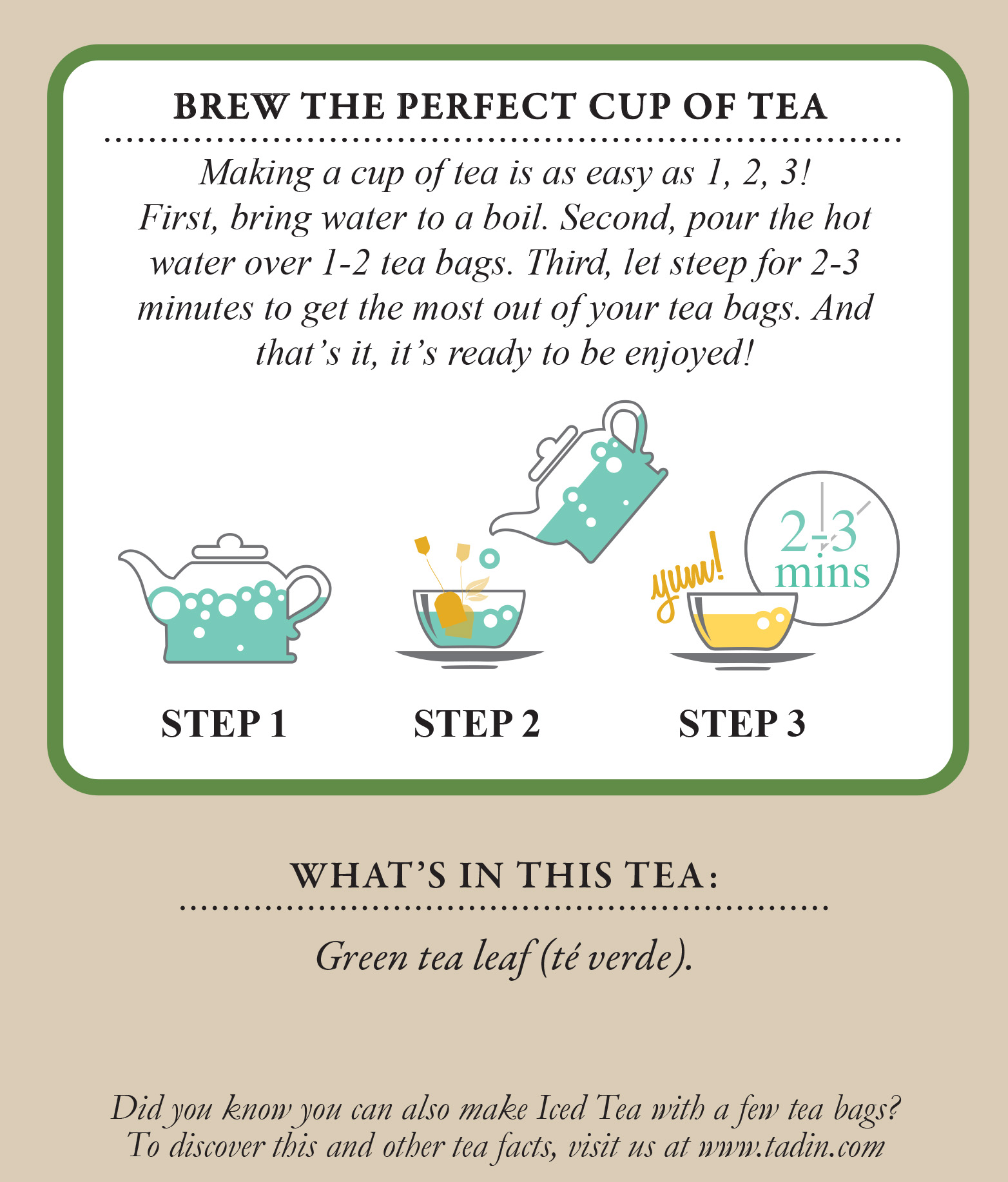 BREW THE PERFECT CUP OF TEA

Making a cup of tea is as easy as 1, 2, 3! First, bring water to a boil. Second, pour the hot water over 1-2 tea bags. Third, let steep for 2-3 minutes to get the most out of your tea bags. And that's it, it's ready to be enjoyed!

yum!

2-3 mins

STEP 1

STEP 2

STEP 3

WHAT'S IN THIS TEA:

Green tea leaf (té verde).

Did you know you can also make Iced Tea with a few tea bags? To discover this and other tea facts, visit us at www.tadin.com