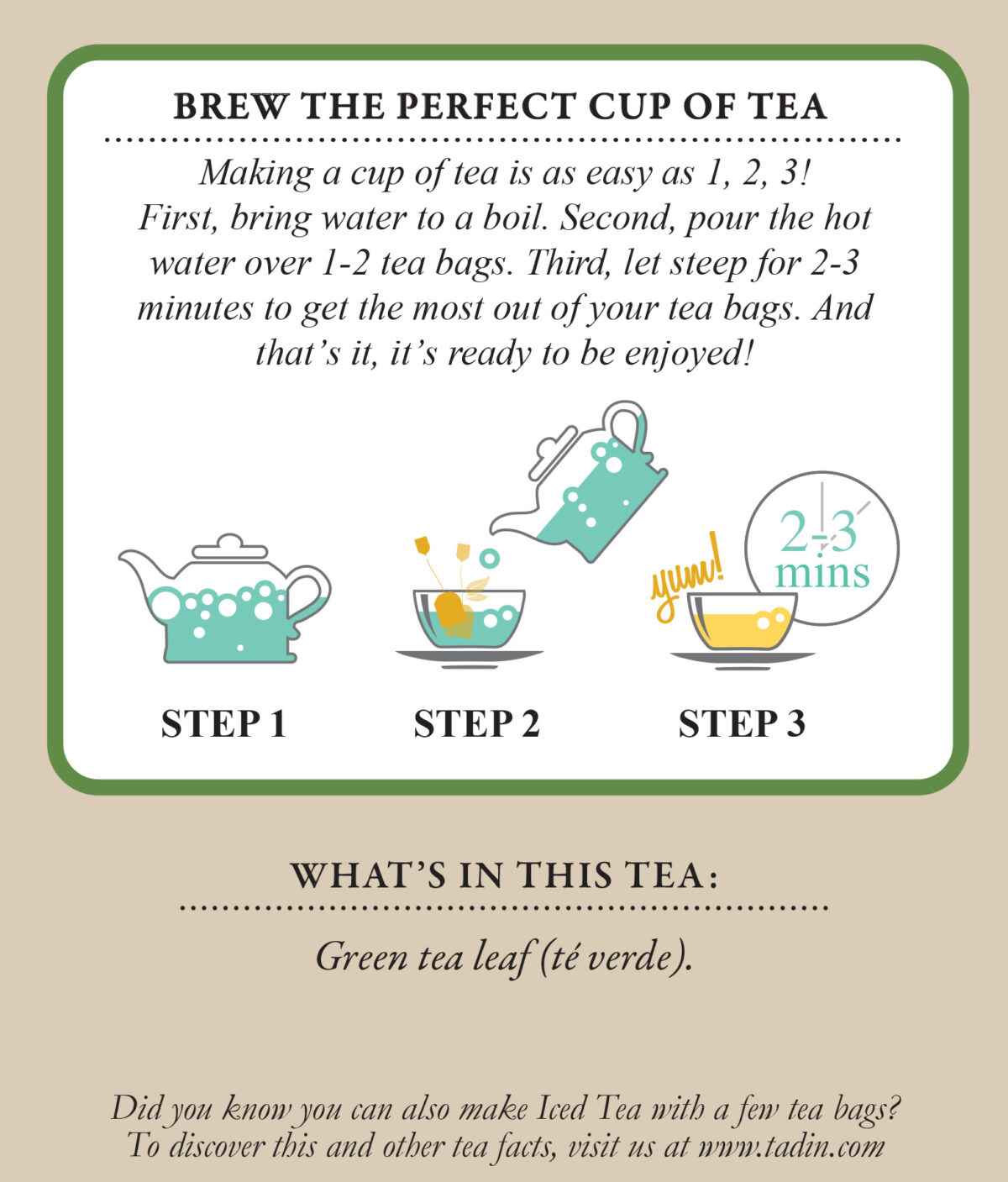 BREW THE PERFECT CUP OF TEA

Making a cup of tea is as easy as 1, 2, 3! First, bring water to a boil. Second, pour the hot water over 1-2 tea bags. Third, let steep for 2-3 minutes to get the most out of your tea bags. And that's it, it's ready to be enjoyed!

yum!

2-3 mins

STEP 1

STEP 2

STEP 3

WHAT'S IN THIS TEA:

Green tea leaf (té verde).

Did you know you can also make Iced Tea with a few tea bags? To discover this and other tea facts, visit us at www.tadin.com