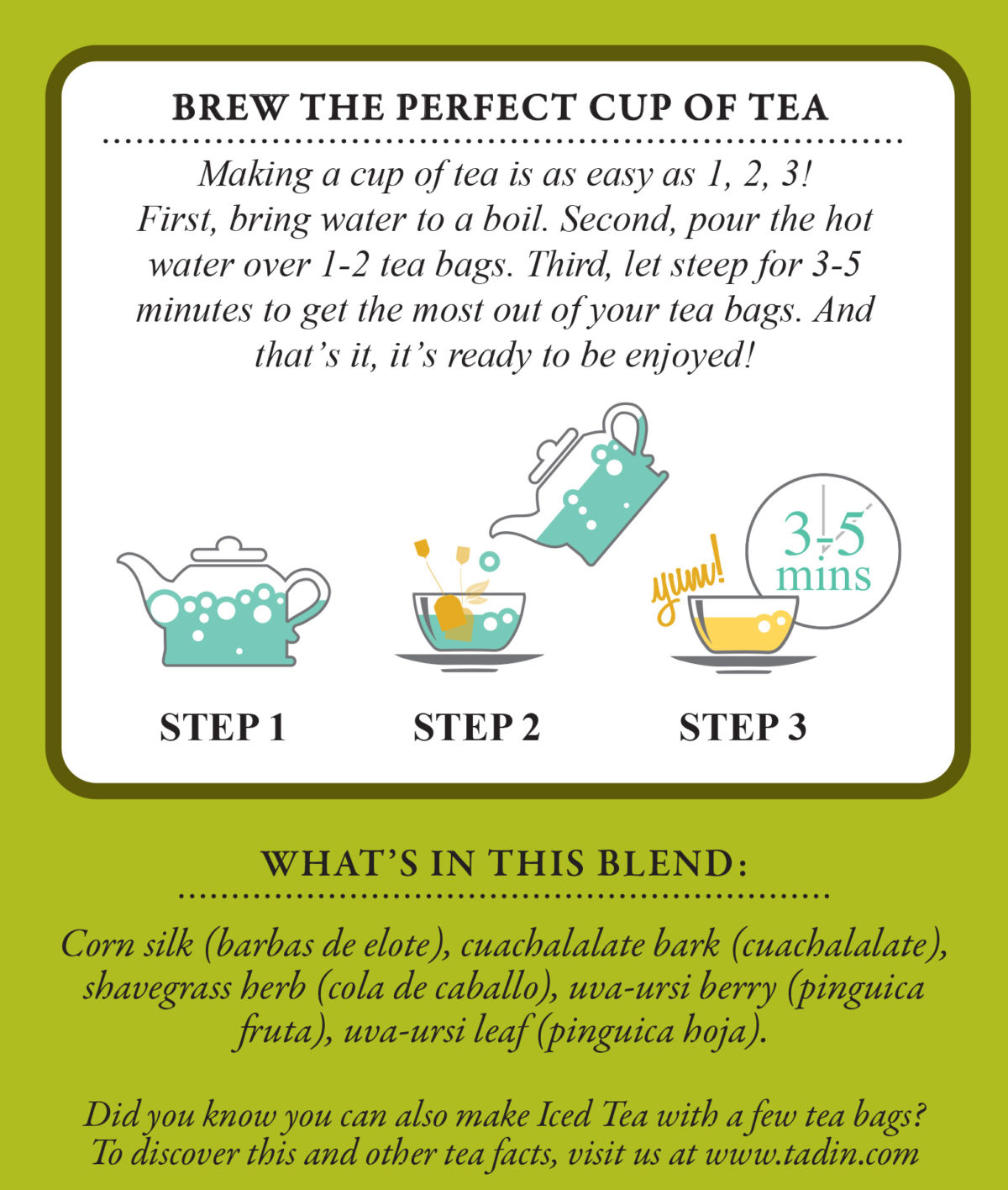 BREW THE PERFECT CUP OF TEA

Making a cup of tea is as easy as 1, 2, 3! First, bring water to a boil. Second, pour the hot water over 1-2 tea bags. Third, let steep for 3-5 minutes to get the most out of your tea bags. And that's it, it's ready to be enjoyed!

yum!

3-5 mins

STEP 1

STEP 2

STEP 3

WHAT'S IN THIS BLEND:

Corn silk (barbas de elote), cuachalalate bark (cuachalalate), shavegrass herb (cola de caballo), uva-ursi berry (pinguica fruta), uva-ursi leaf (pinguica hoja).

Did you know you can also make Iced Tea with a few tea bags? To discover this and other tea facts, visit us at www.tadin.com