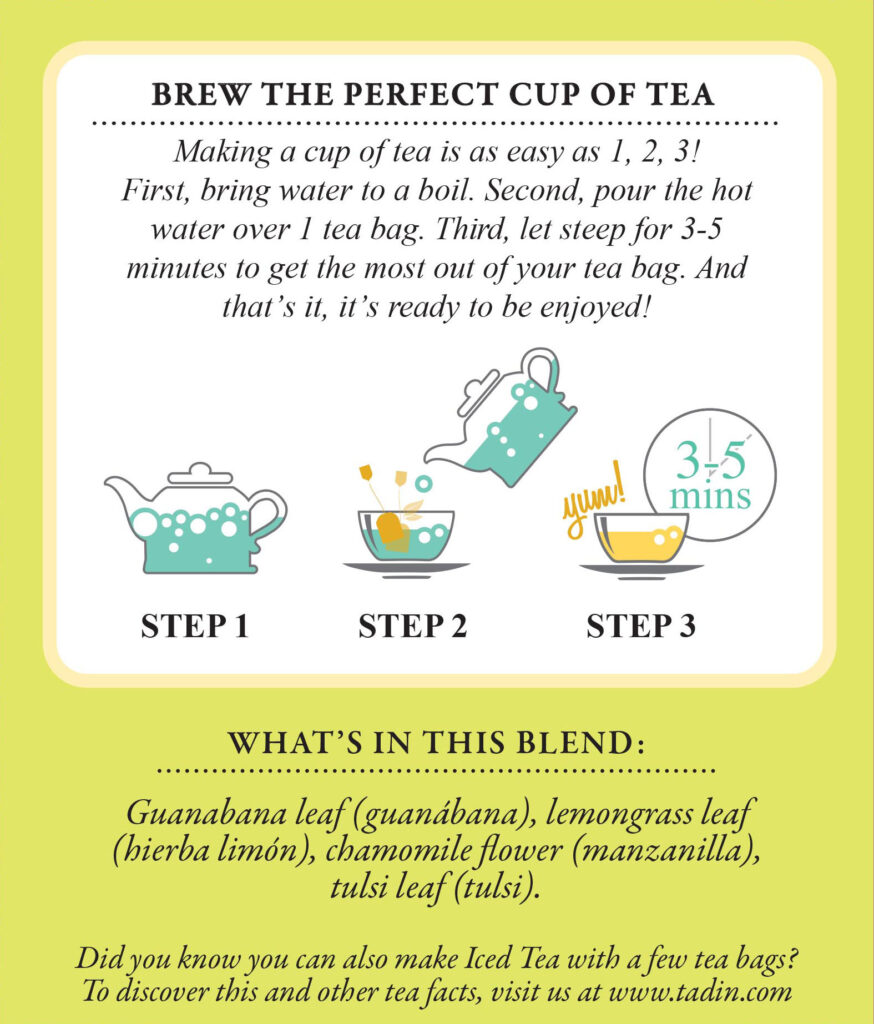 BREW THE PERFECT CUP OF TEA

Making a cup of tea is as easy as 1, 2, 3! First, bring water to a boil. Second, pour the hot water over 1 tea bag. Third, let steep for 3-5 minutes to get the most out of your tea bag. And that's it, it's ready to be enjoyed!

yum!

3-5 mins

STEP 1

STEP 2

STEP 3

WHAT'S IN THIS BLEND:

Guanabana leaf (guanábana), lemongrass leaf (hierba limón), chamomile flower (manzanilla), tulsi leaf (tulsi).

Did you know you can also make Iced Tea with a few tea bags? To discover this and other tea facts, visit us at www.tadin.com