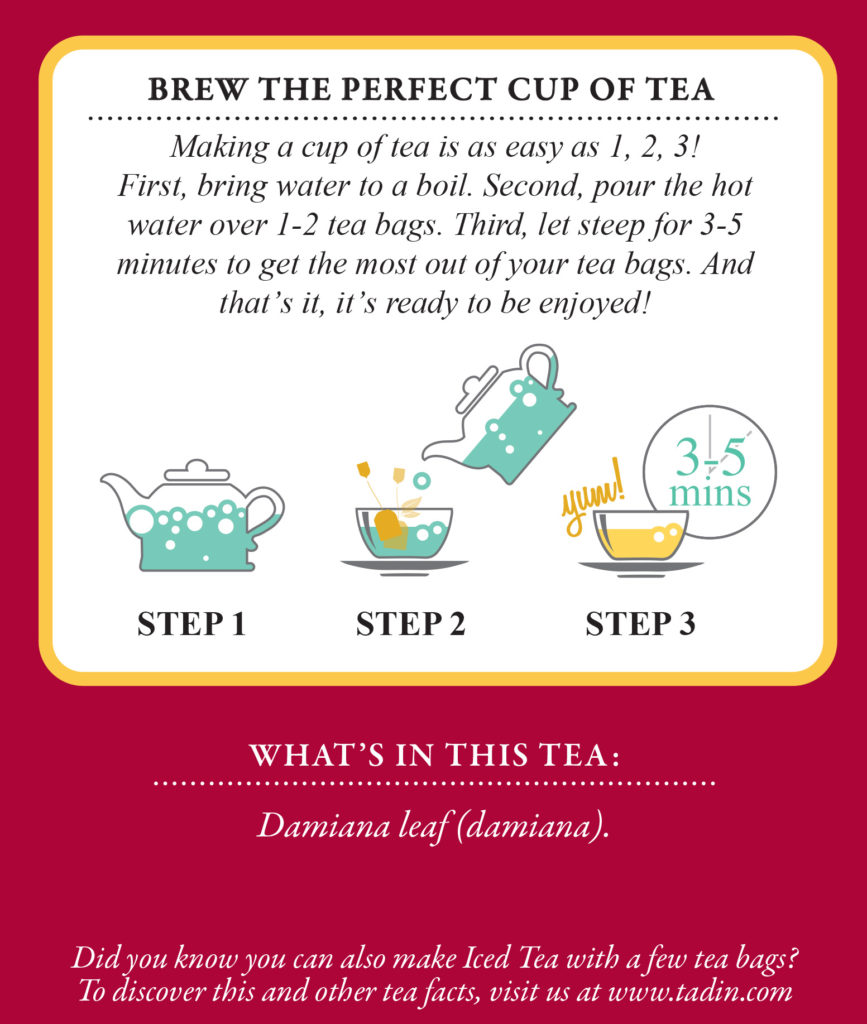 BREW THE PERFECT CUP OF TEA

Making a cup of tea is as easy as 1, 2, 3! First, bring water to a boil. Second, pour the hot water over 1-2 tea bags. Third, let steep for 3-5 minutes to get the most out of your tea bags. And that's it, it's ready to be enjoyed!

yum!

3-5 mins

STEP 1

STEP 2

STEP 3

WHAT'S IN THIS TEA:

Damiana leaf (damiana).

Did you know you can also make Iced Tea with a few tea bags? To discover this and other tea facts, visit us at www.tadin.com