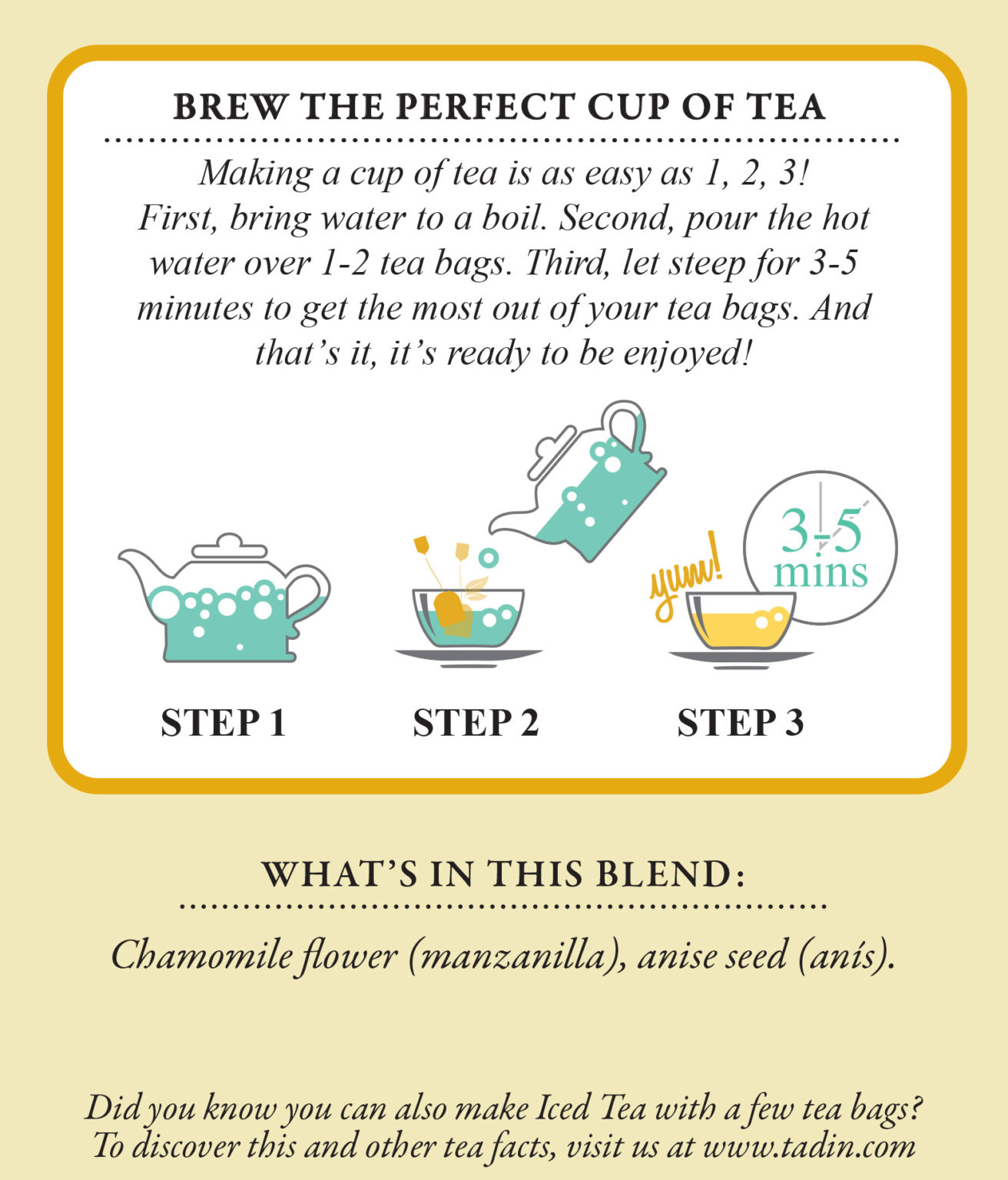 BREW THE PERFECT CUP OF TEA

Making a cup of tea is as easy as 1, 2, 3! First, bring water to a boil. Second, pour the hot water over 1-2 tea bags. Third, let steep for 3-5 minutes to get the most out of your tea bags. And that's it, it's ready to be enjoyed!

yum!

3-5 mins

STEP 1

STEP 2

STEP 3

WHAT'S IN THIS BLEND:

Chamomile flower (manzanilla), anise seed (anís).

Did you know you can also make Iced Tea with a few tea bags? To discover this and other tea facts, visit us at www.tadin.com